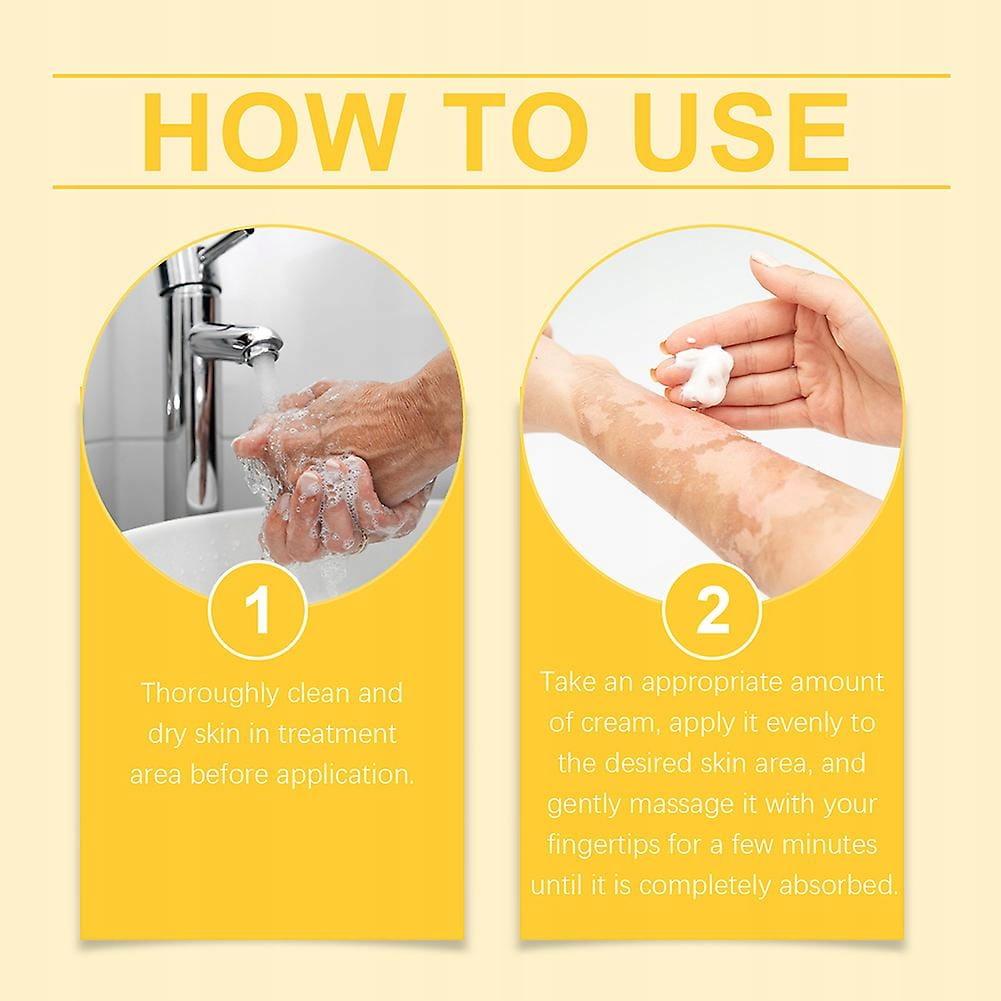 HOW TO USE

1

Thoroughly clean and dry skin in treatment area before application.

2

Take an appropriate amount of cream, apply it evenly to the desired skin area, and gently massage it with your fingertips for a few minutes until it is completely absorbed.